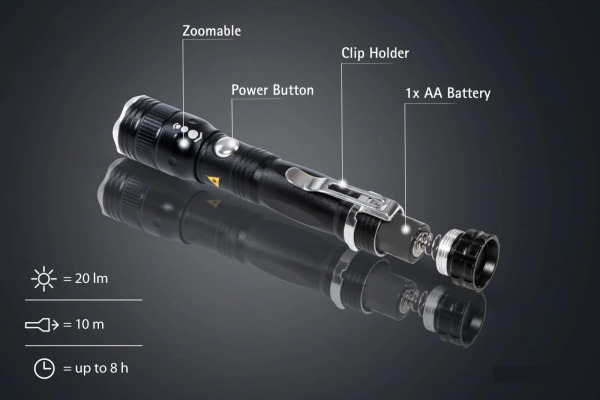 Zoomable

Clip Holder

Power Button

1x AA Battery

= 20 lm

= 10 m

= up to 8 h