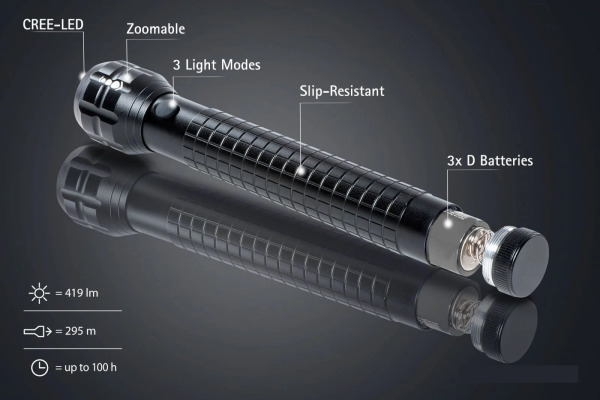 CREE-LED

Zoomable

3 Light Modes

Slip-Resistant

3x D Batteries

= 419 lm

= 295 m

= up to 100 h